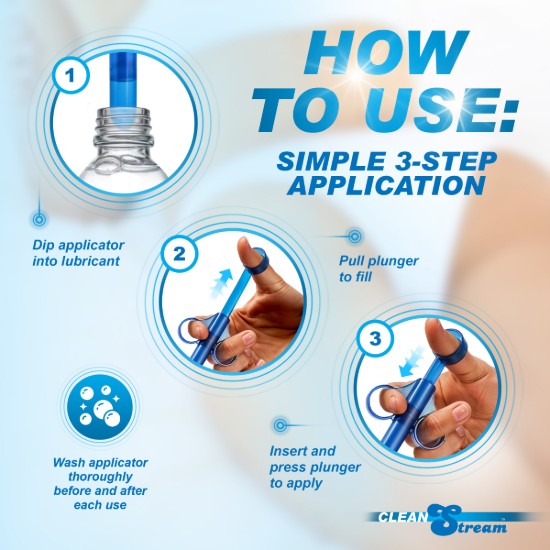 HOW TO USE:

SIMPLE 3-STEP APPLICATION

1

Dip applicator into lubricant

2

Pull plunger to fill

3

Insert and press plunger to apply

Wash applicator thoroughly before and after each use

CLEAN Stream