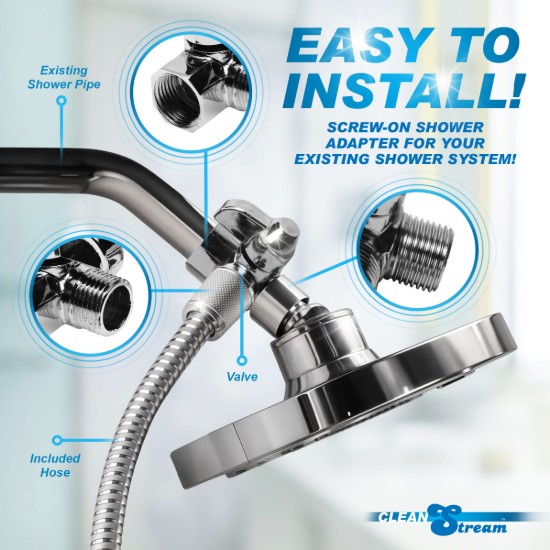 EASY TO INSTALL!

SCREW-ON SHOWER ADAPTER FOR YOUR EXISTING SHOWER SYSTEM!

Existing Shower Pipe

Valve

Included Hose

CLEAN Stream