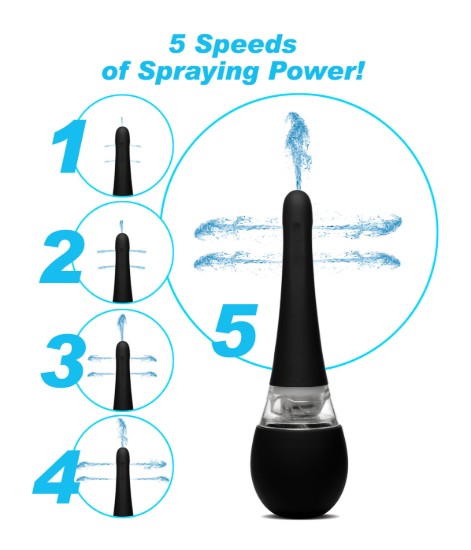 5 Speeds
of Spraying Power!

1

2

3

4

5